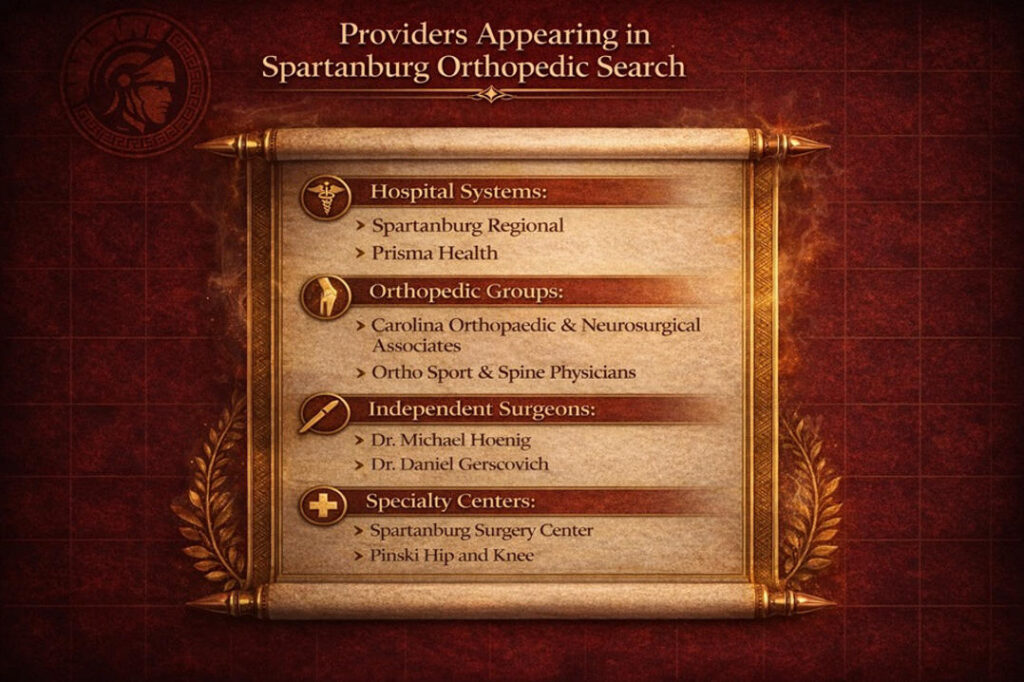 Providers Appearing in Spartanburg Orthopedic Search

Hospital Systems:
› Spartanburg Regional
› Prisma Health

Orthopedic Groups:
› Carolina Orthopaedic & Neurosurgical Associates
› Ortho Sport & Spine Physicians

Independent Surgeons:
› Dr. Michael Hoenig
› Dr. Daniel Gerscovich

Specialty Centers:
› Spartanburg Surgery Center
› Pinski Hip and Knee